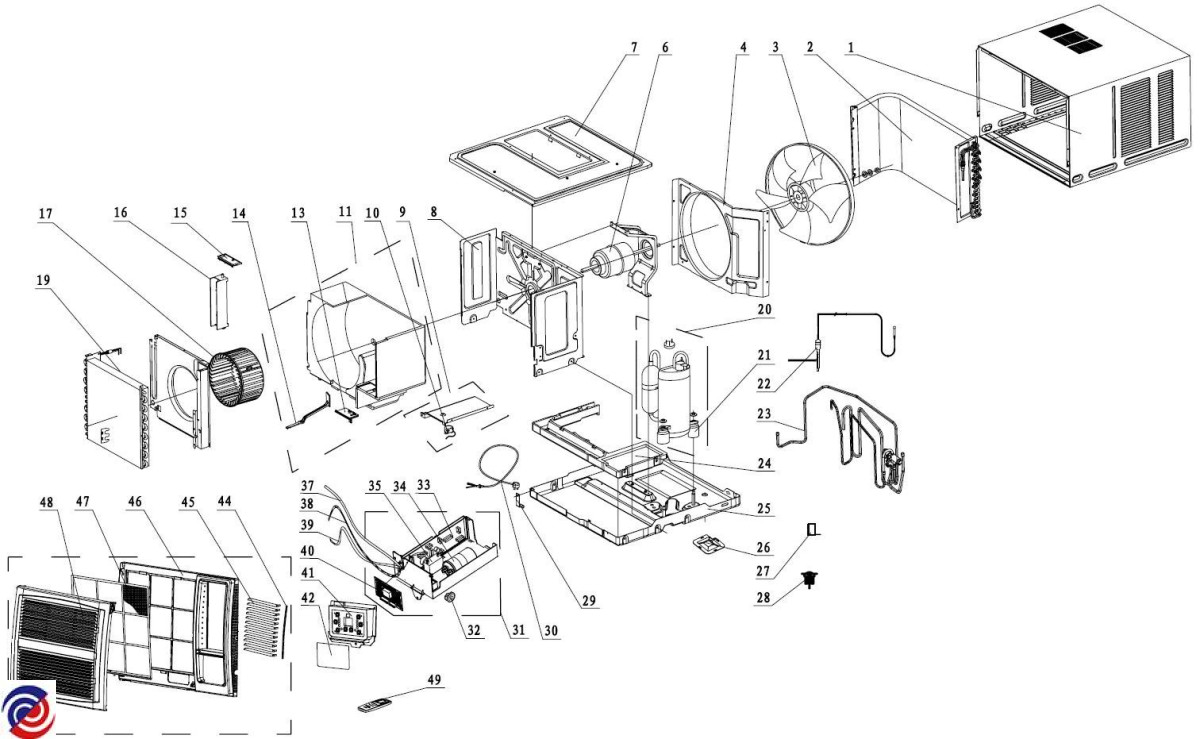 7 6 4 3 2 1
17 16 15 14 13 11 10 9 8
19
20
21
22
23
24
25
26
27
28
37
38
39
35 34 33
40
41
42
32 31 30 29
48 47 46 45 44
49